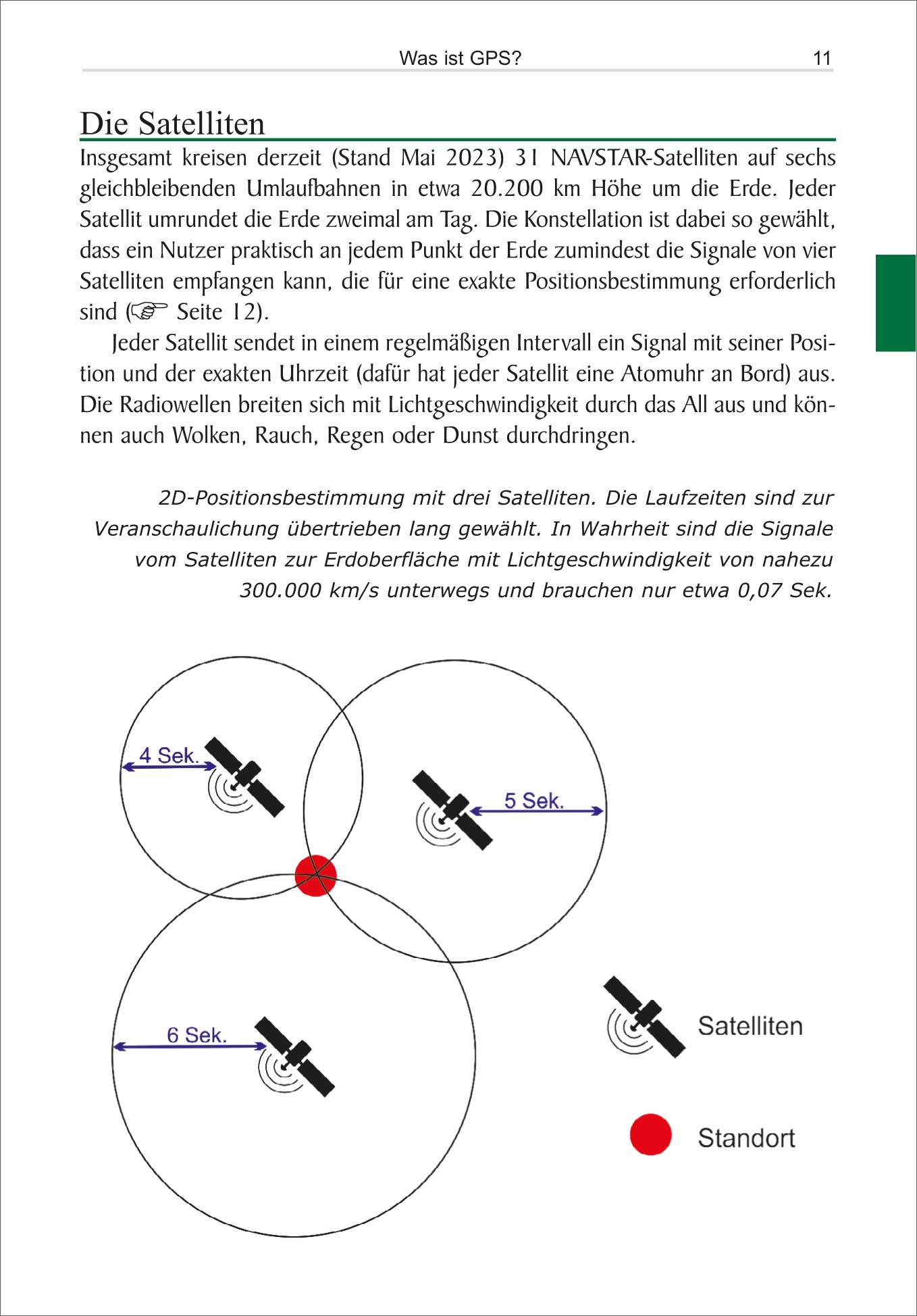 Was ist GPS? 11

Die Satelliten

Insgesamt kreisen derzeit (Stand Mai 2023) 31 NAVSTAR-Satelliten auf sechs gleichbleibenden Umlaufbahnen in etwa 20.200 km Höhe um die Erde. Jeder Satellit umrundet die Erde zweimal am Tag. Die Konstellation ist dabei so gewählt, dass ein Nutzer praktisch an jedem Punkt der Erde zumindest die Signale von vier Satelliten empfangen kann, die für eine exakte Positionsbestimmung erforderlich sind (☞ Seite 12).

Jeder Satellit sendet in einem regelmäßigen Intervall ein Signal mit seiner Position und der exakten Uhrzeit (dafür hat jeder Satellit eine Atomuhr an Bord) aus. Die Radiowellen breiten sich mit Lichtgeschwindigkeit durch das All aus und können auch Wolken, Rauch, Regen oder Dunst durchdringen.

2D-Positionsbestimmung mit drei Satelliten. Die Laufzeiten sind zur Veranschaulichung übertrieben lang gewählt. In Wahrheit sind die Signale vom Satelliten zur Erdoberfläche mit Lichtgeschwindigkeit von nahezu 300.000 km/s unterwegs und brauchen nur etwa 0,07 Sek.

4 Sek.

5 Sek.

6 Sek.

Satelliten

Standort